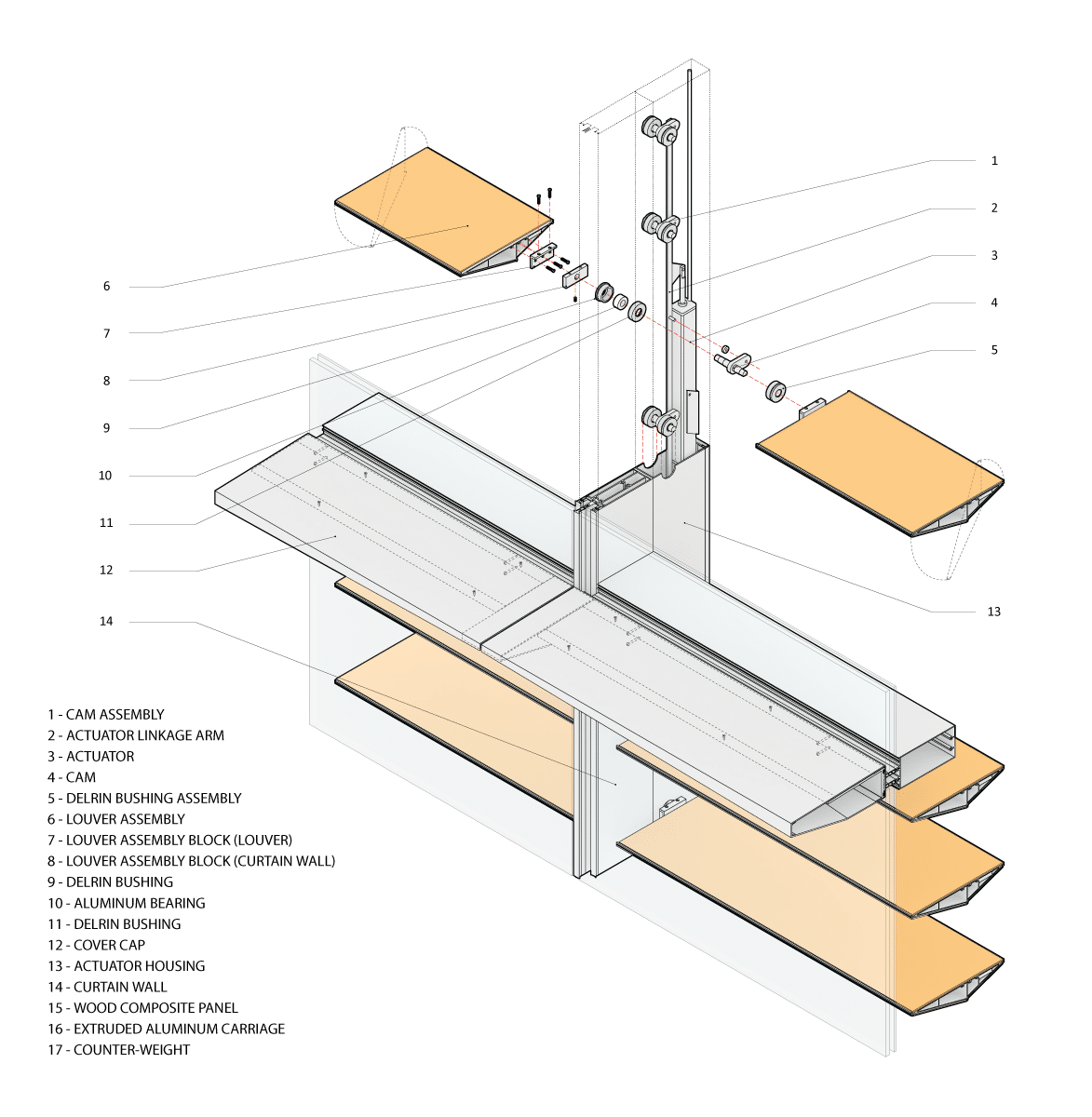 1

2

3

4

5

6

7

8

9

10

11

12

13

14

1 - CAM ASSEMBLY
2 - ACTUATOR LINKAGE ARM
3 - ACTUATOR
4 - CAM
5 - DELRIN BUSHING ASSEMBLY
6 - LOUVER ASSEMBLY
7 - LOUVER ASSEMBLY BLOCK (LOUVER)
8 - LOUVER ASSEMBLY BLOCK (CURTAIN WALL)
9 - DELRIN BUSHING
10 - ALUMINUM BEARING
11 - DELRIN BUSHING
12 - COVER CAP
13 - ACTUATOR HOUSING
14 - CURTAIN WALL
15 - WOOD COMPOSITE PANEL
16 - EXTRUDED ALUMINUM CARRIAGE
17 - COUNTER-WEIGHT